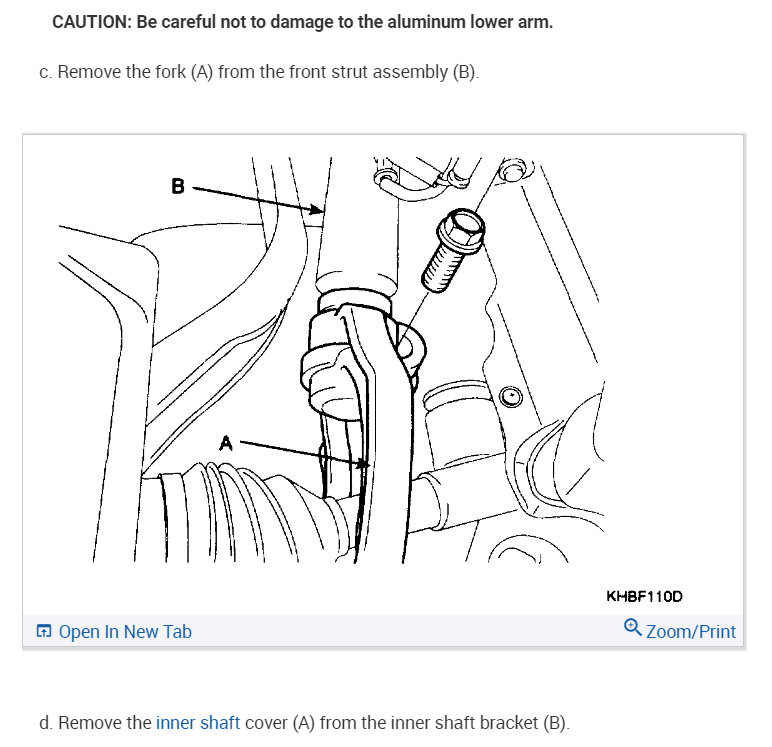 CAUTION: Be careful not to damage to the aluminum lower arm.

c. Remove the fork (A) from the front strut assembly (B).

B

A

KHBF110D

Open In New Tab

Zoom/Print

d. Remove the inner shaft cover (A) from the inner shaft bracket (B).