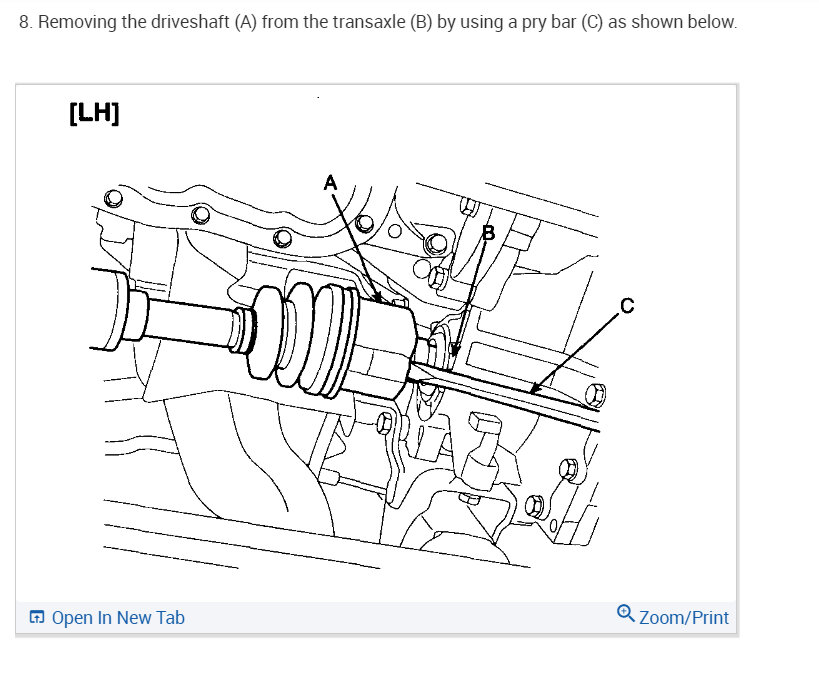 8. Removing the driveshaft (A) from the transaxle (B) by using a pry bar (C) as shown below.

[LH]

A

B

C

Open In New Tab

Zoom/Print