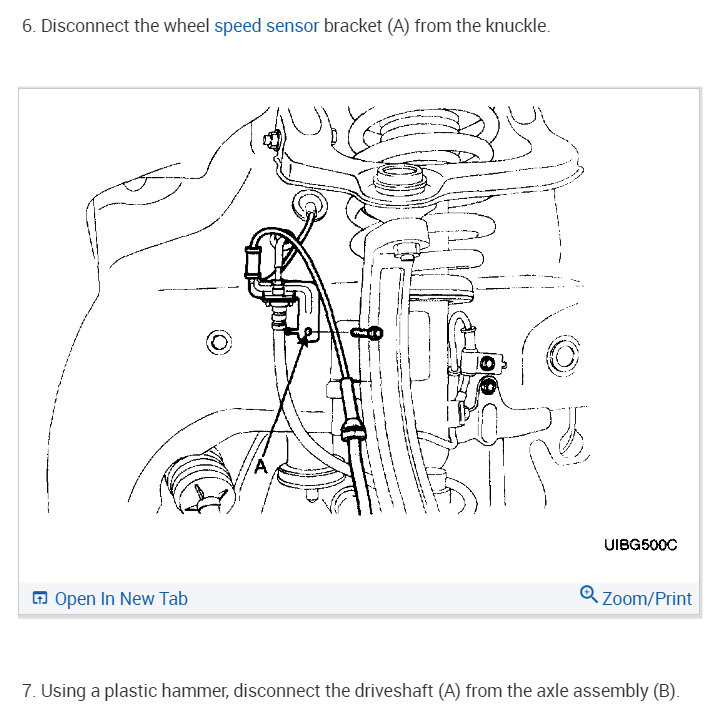 6. Disconnect the wheel speed sensor bracket (A) from the knuckle.

A

UIBG500C

Open In New Tab

Zoom/Print

7. Using a plastic hammer, disconnect the driveshaft (A) from the axle assembly (B).