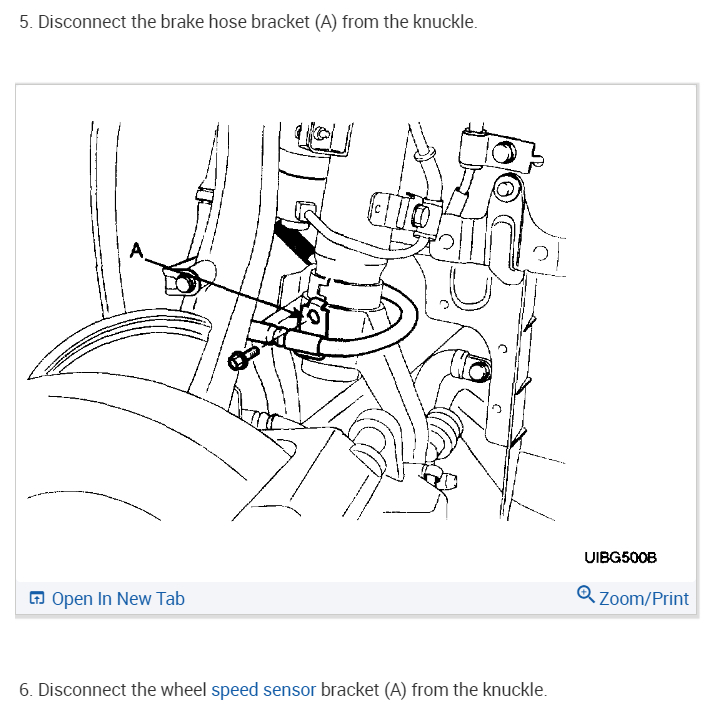 5. Disconnect the brake hose bracket (A) from the knuckle.

A

UIBG500B

Open In New Tab

Zoom/Print

6. Disconnect the wheel speed sensor bracket (A) from the knuckle.