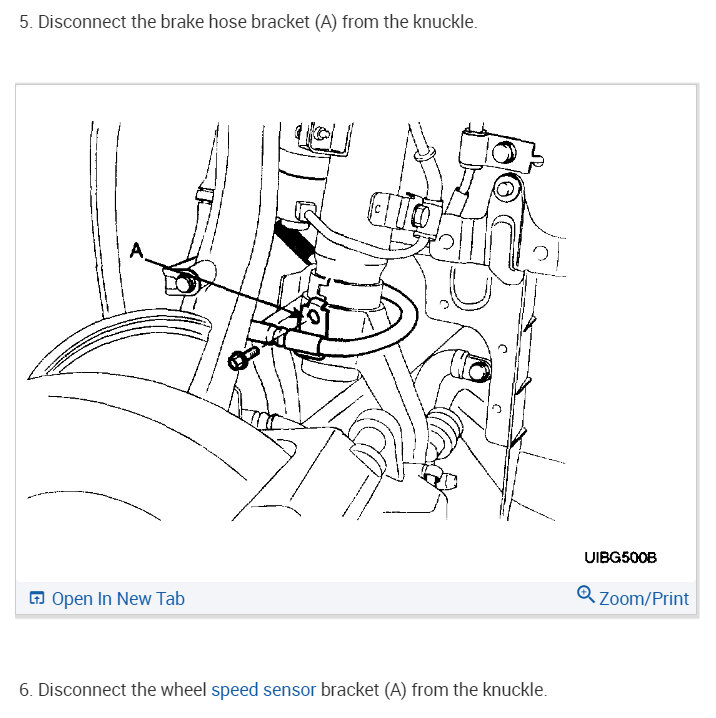 5. Disconnect the brake hose bracket (A) from the knuckle.

A

UIBG500B

Open In New Tab

Zoom/Print

6. Disconnect the wheel speed sensor bracket (A) from the knuckle.