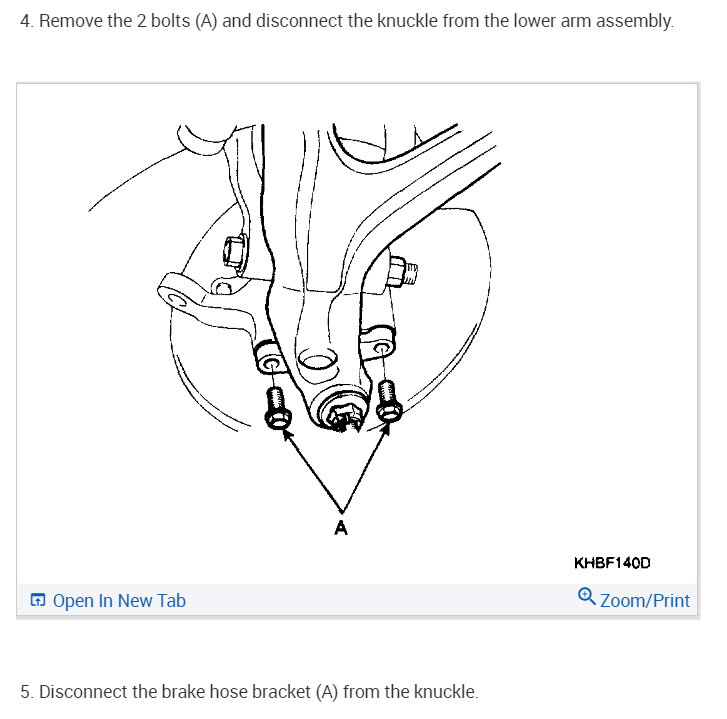 4. Remove the 2 bolts (A) and disconnect the knuckle from the lower arm assembly.

A

KHBF140D

Open In New Tab

Zoom/Print

5. Disconnect the brake hose bracket (A) from the knuckle.