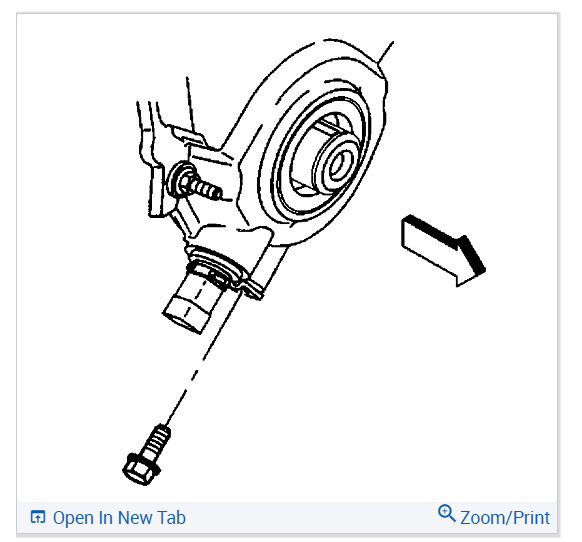 Open In New Tab

Zoom/Print