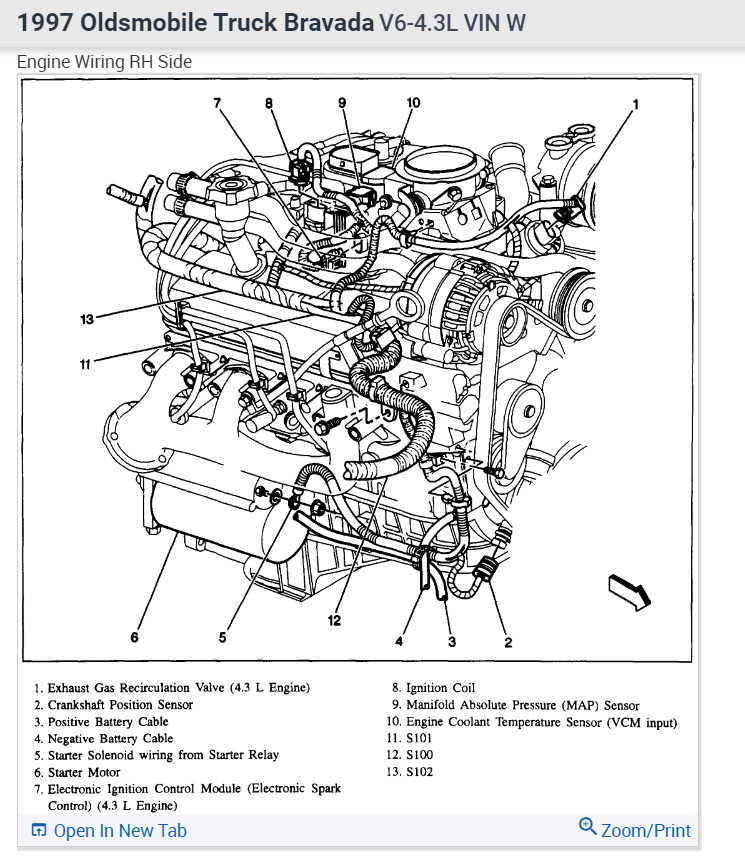 1997 Oldsmobile Truck Bravada V6-4.3L VIN W

Engine Wiring RH Side

7 8 9 10 1

13

11

6 5 12 4 3 2

1. Exhaust Gas Recirculation Valve (4.3 L Engine)
2. Crankshaft Position Sensor
3. Positive Battery Cable
4. Negative Battery Cable
5. Starter Solenoid wiring from Starter Relay
6. Starter Motor
7. Electronic Ignition Control Module (Electronic Spark Control) (4.3 L Engine)

8. Ignition Coil
9. Manifold Absolute Pressure (MAP) Sensor
10. Engine Coolant Temperature Sensor (VCM input)
11. S101
12. S100
13. S102

Open In New Tab

Zoom/Print