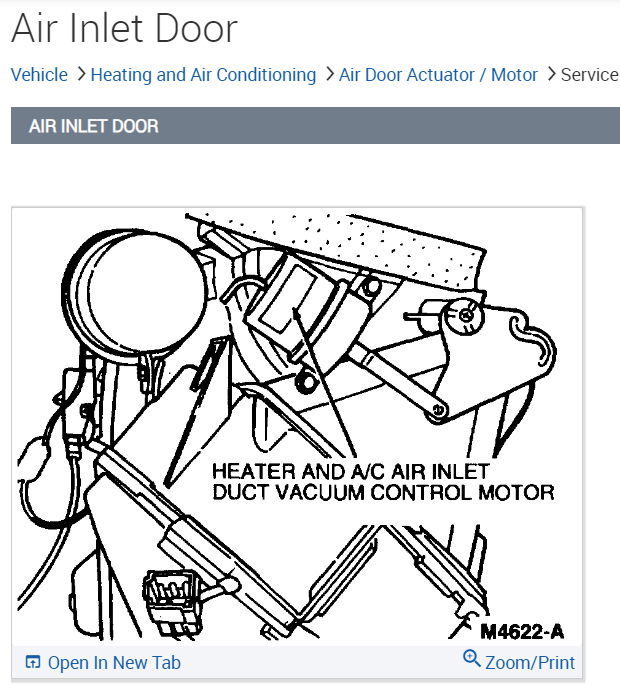 Air Inlet Door

Vehicle > Heating and Air Conditioning > Air Door Actuator / Motor > Service

AIR INLET DOOR

HEATER AND A/C AIR INLET DUCT VACUUM CONTROL MOTOR

M4622-A

Open In New Tab

Zoom/Print