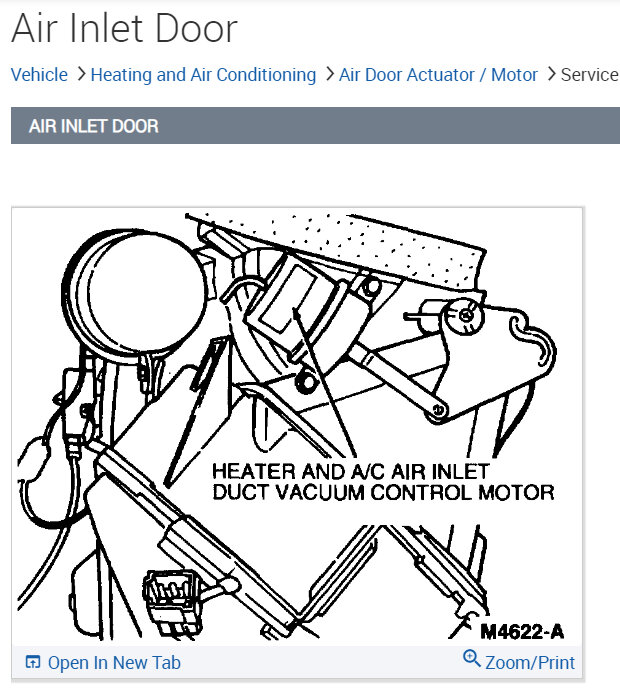 Air Inlet Door

Vehicle > Heating and Air Conditioning > Air Door Actuator / Motor > Service

AIR INLET DOOR

HEATER AND A/C AIR INLET DUCT VACUUM CONTROL MOTOR

M4622-A

Open In New Tab

Zoom/Print