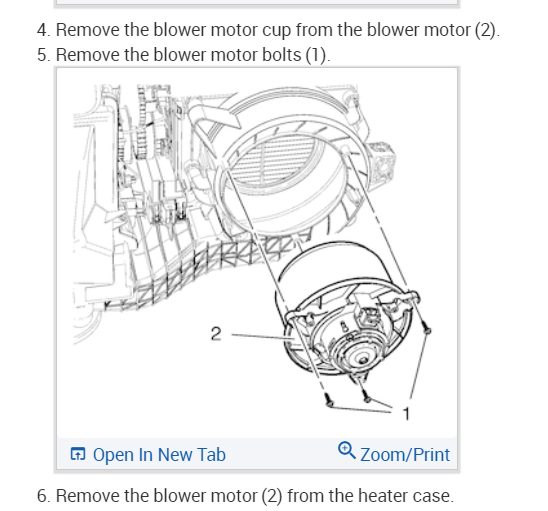 4. Remove the blower motor cup from the blower motor (2).
5. Remove the blower motor bolts (1).

2

1

Open In New Tab Zoom/Print

6. Remove the blower motor (2) from the heater case.