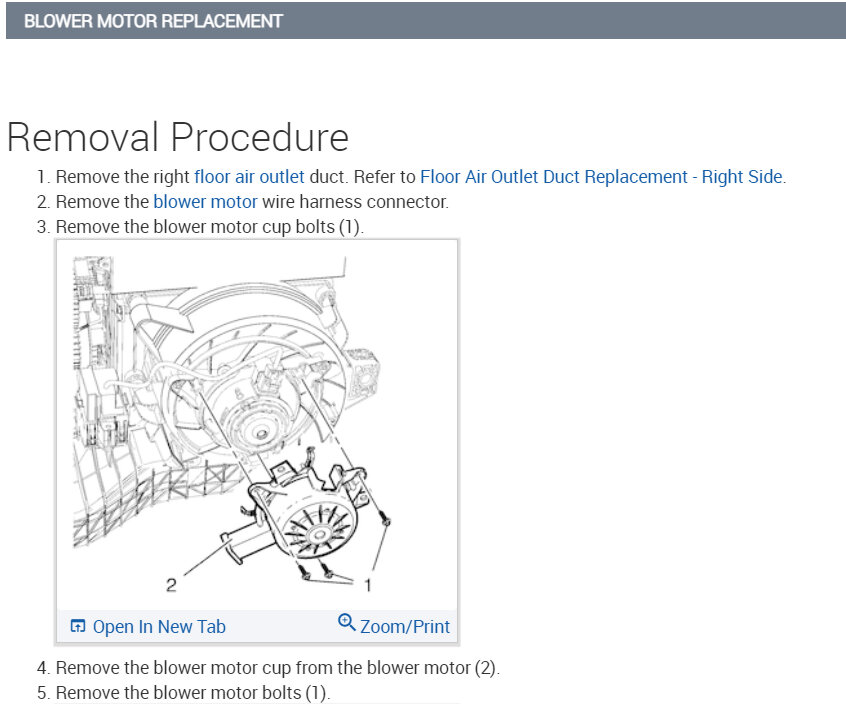 BLOWER MOTOR REPLACEMENT

Removal Procedure

1. Remove the right floor air outlet duct. Refer to Floor Air Outlet Duct Replacement - Right Side.
2. Remove the blower motor wire harness connector.
3. Remove the blower motor cup bolts (1).

2
1

Open In New Tab
Zoom/Print

4. Remove the blower motor cup from the blower motor (2).
5. Remove the blower motor bolts (1).