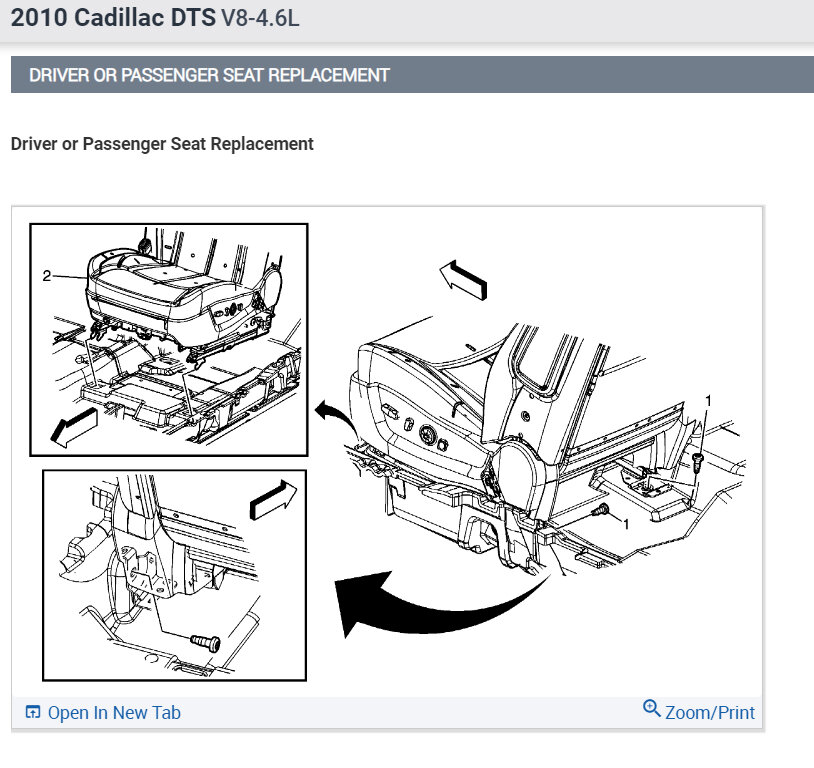 2010 Cadillac DTS V8-4.6L

DRIVER OR PASSENGER SEAT REPLACEMENT

Driver or Passenger Seat Replacement

2

1

1

Open In New Tab

Zoom/Print