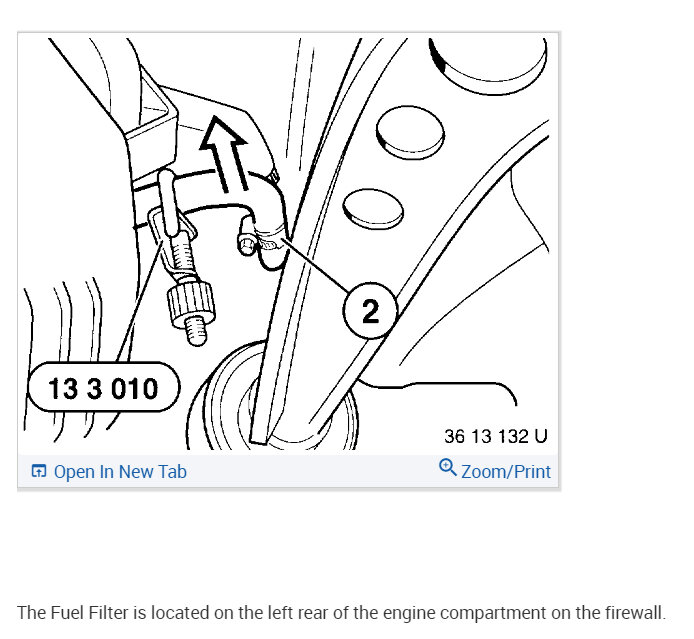 2

13 3 010

36 13 132 U

Open In New Tab

Zoom/Print

The Fuel Filter is located on the left rear of the engine compartment on the firewall.