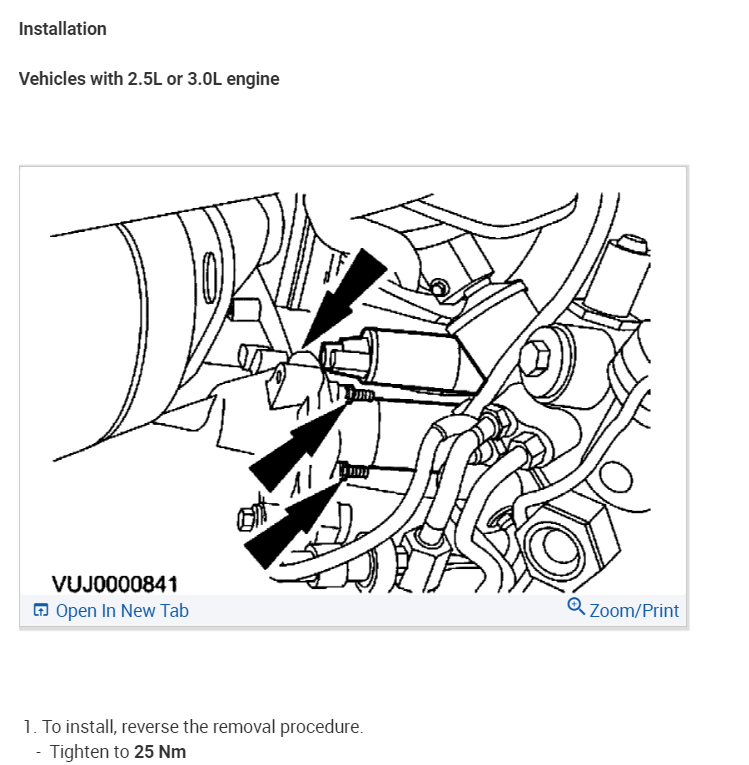 Installation

Vehicles with 2.5L or 3.0L engine

VUJ0000841

Open In New Tab

Zoom/Print

1. To install, reverse the removal procedure.
- Tighten to 25 Nm