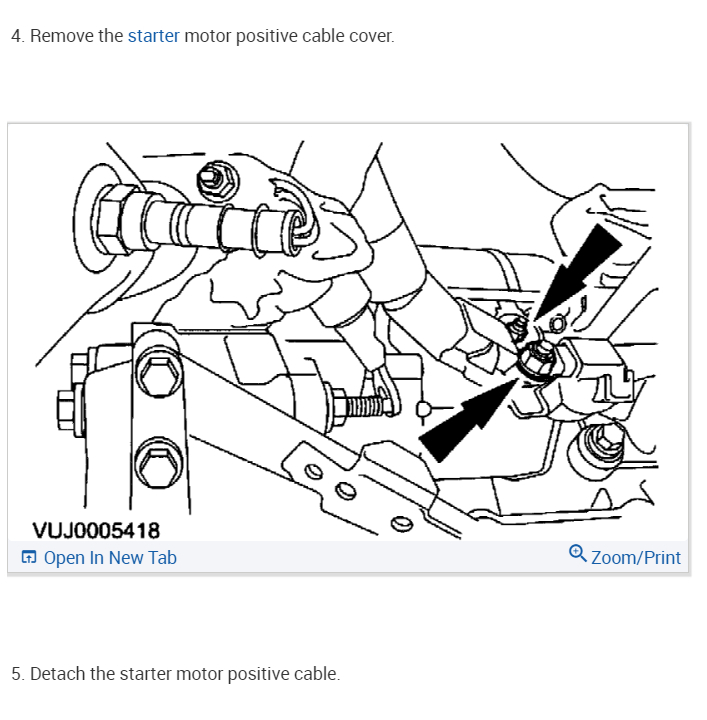 4. Remove the starter motor positive cable cover.

VUJ0005418

Open In New Tab

Zoom/Print

5. Detach the starter motor positive cable.