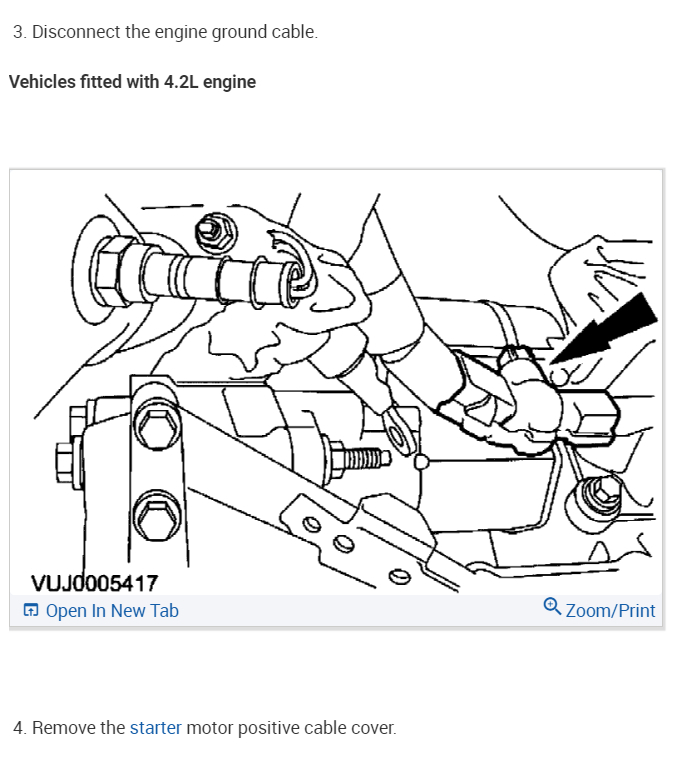 3. Disconnect the engine ground cable.

Vehicles fitted with 4.2L engine

VUJ0005417

Open In New Tab

Zoom/Print

4. Remove the starter motor positive cable cover.