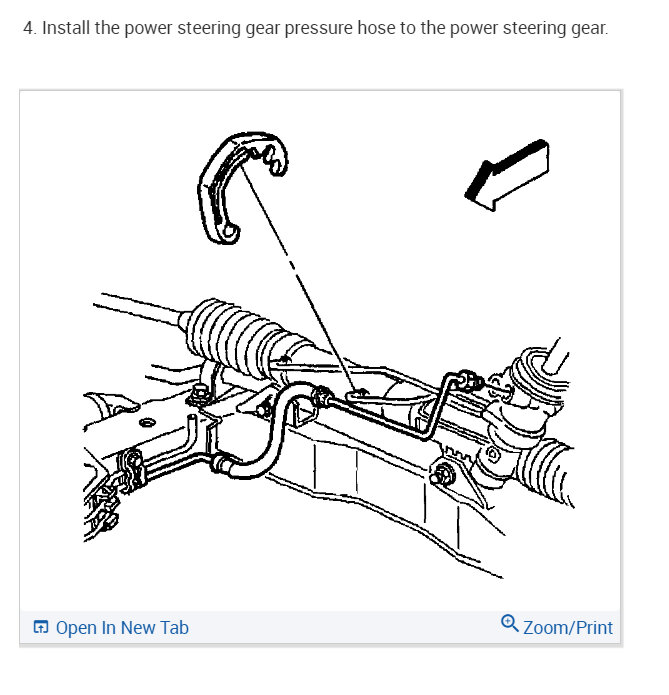 4. Install the power steering gear pressure hose to the power steering gear.

Open In New Tab

Zoom/Print