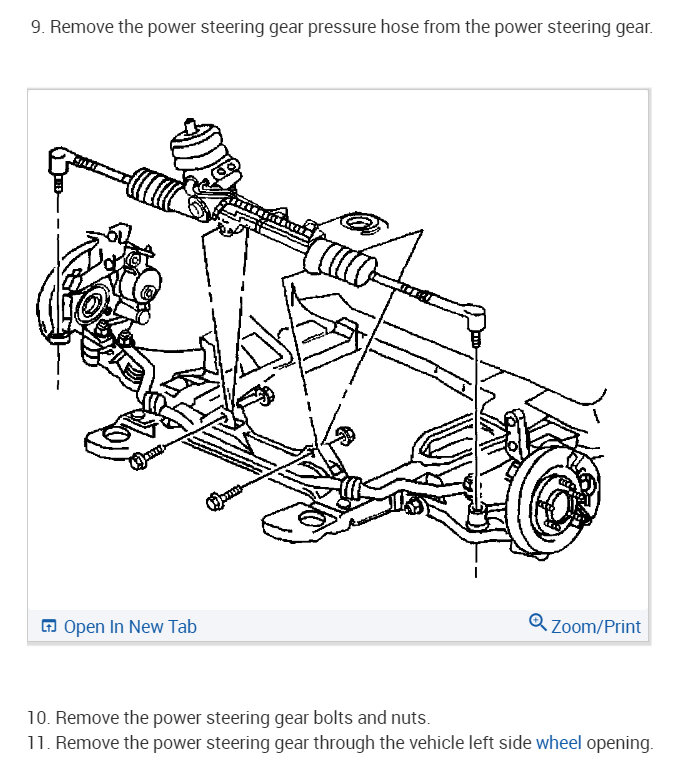 9. Remove the power steering gear pressure hose from the power steering gear.

Open In New Tab

Zoom/Print

10. Remove the power steering gear bolts and nuts.
11. Remove the power steering gear through the vehicle left side wheel opening.