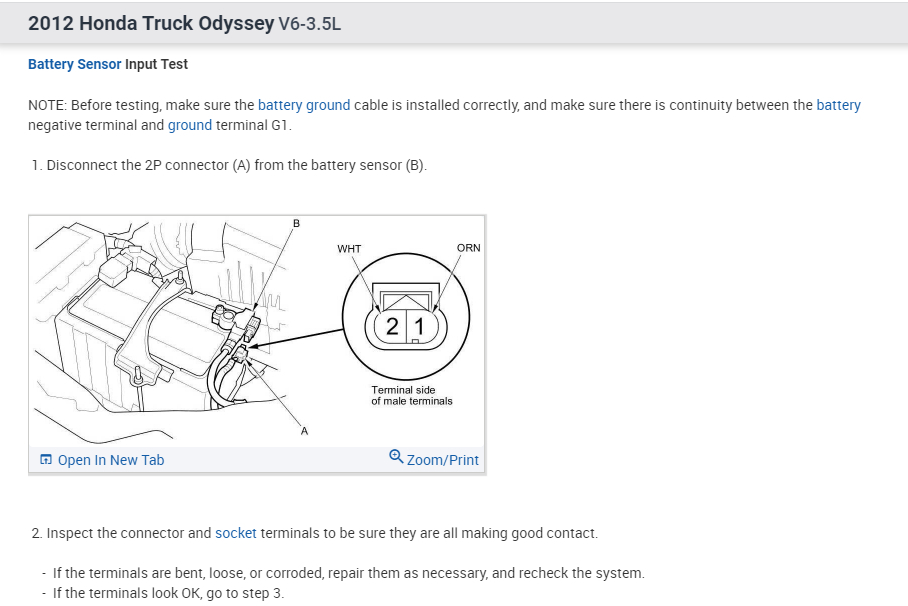 2012 Honda Truck Odyssey V6-3.5L

Battery Sensor Input Test

NOTE: Before testing, make sure the battery ground cable is installed correctly, and make sure there is continuity between the battery negative terminal and ground terminal G1.

1. Disconnect the 2P connector (A) from the battery sensor (B).

B
WHT
ORN
2
1
Terminal side of male terminals
A

Open In New Tab
Zoom/Print

2. Inspect the connector and socket terminals to be sure they are all making good contact.

- If the terminals are bent, loose, or corroded, repair them as necessary, and recheck the system.
- If the terminals look OK, go to step 3.