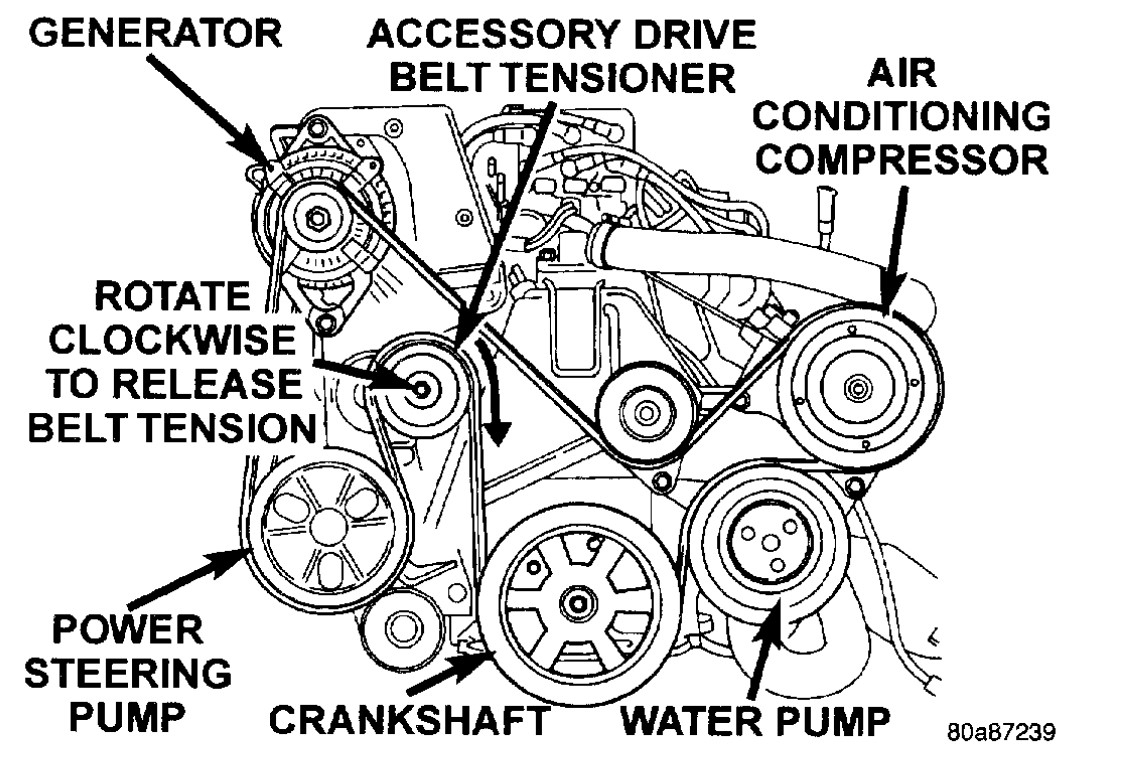 GENERATOR

ACCESSORY DRIVE BELT TENSIONER

AIR CONDITIONING COMPRESSOR

ROTATE CLOCKWISE TO RELEASE BELT TENSION

POWER STEERING PUMP

CRANKSHAFT

WATER PUMP

80a87239