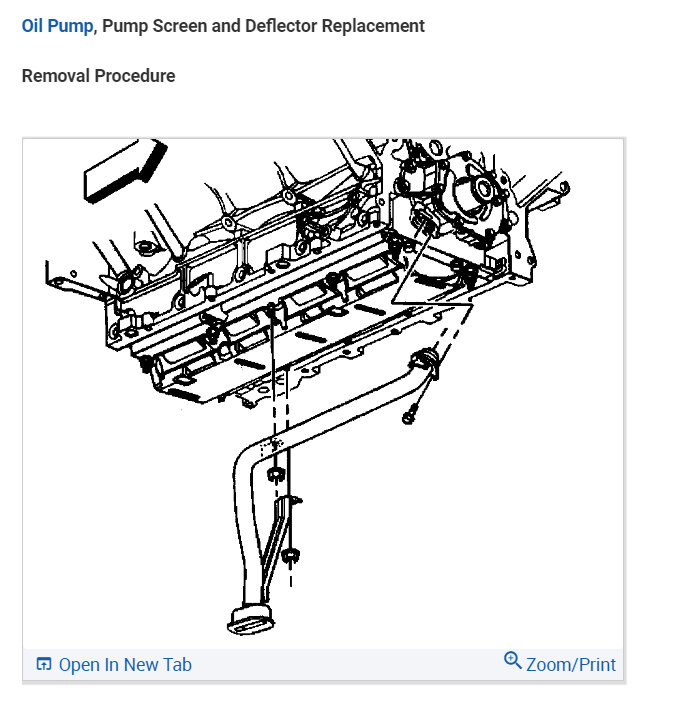 Oil Pump, Pump Screen and Deflector Replacement

Removal Procedure

Open In New Tab

Zoom/Print