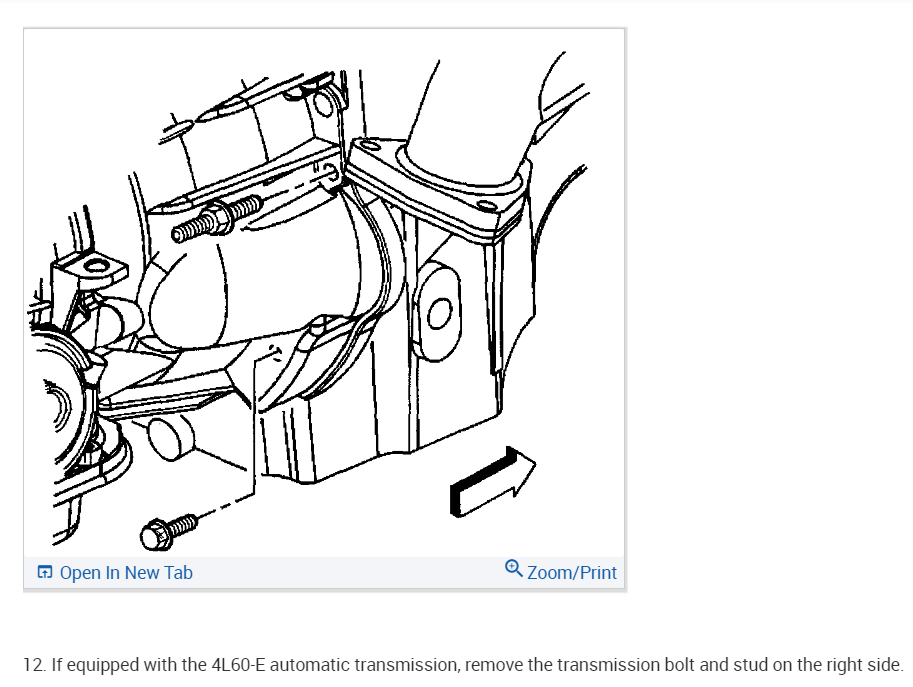 Open In New Tab
Zoom/Print

12. If equipped with the 4L60-E automatic transmission, remove the transmission bolt and stud on the right side.