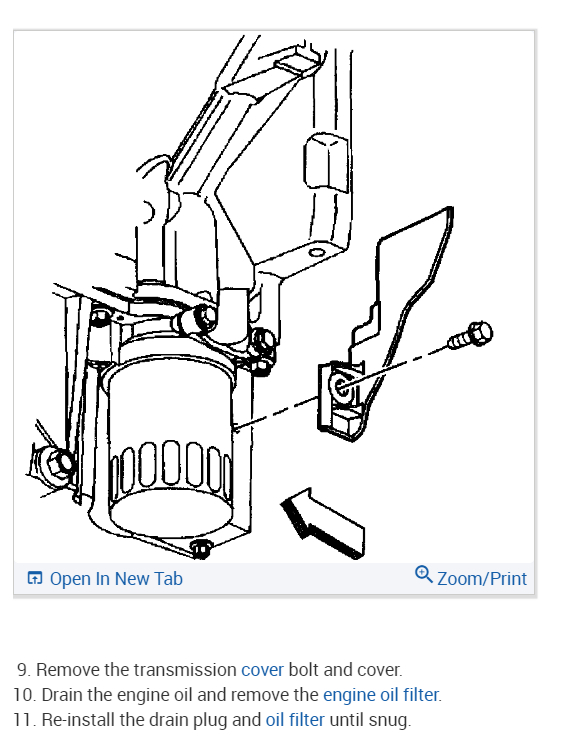 Open In New Tab

Zoom/Print

9. Remove the transmission cover bolt and cover.
10. Drain the engine oil and remove the engine oil filter.
11. Re-install the drain plug and oil filter until snug.