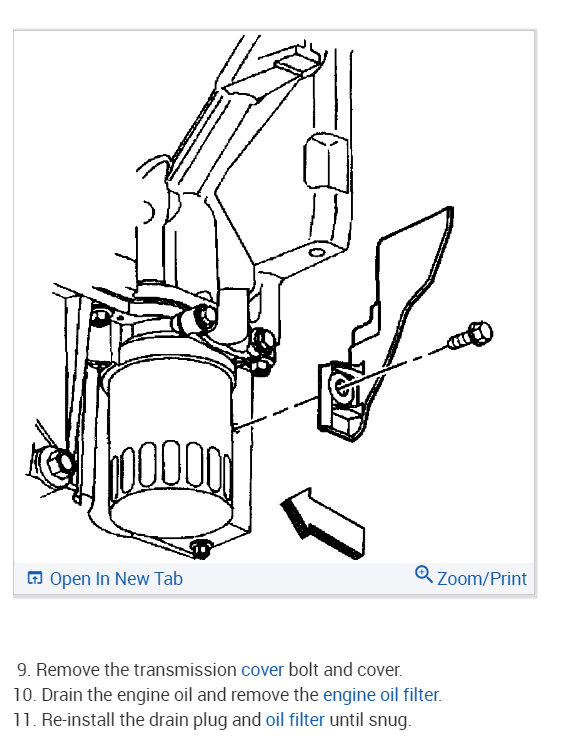 Open In New Tab

Zoom/Print

9. Remove the transmission cover bolt and cover.
10. Drain the engine oil and remove the engine oil filter.
11. Re-install the drain plug and oil filter until snug.