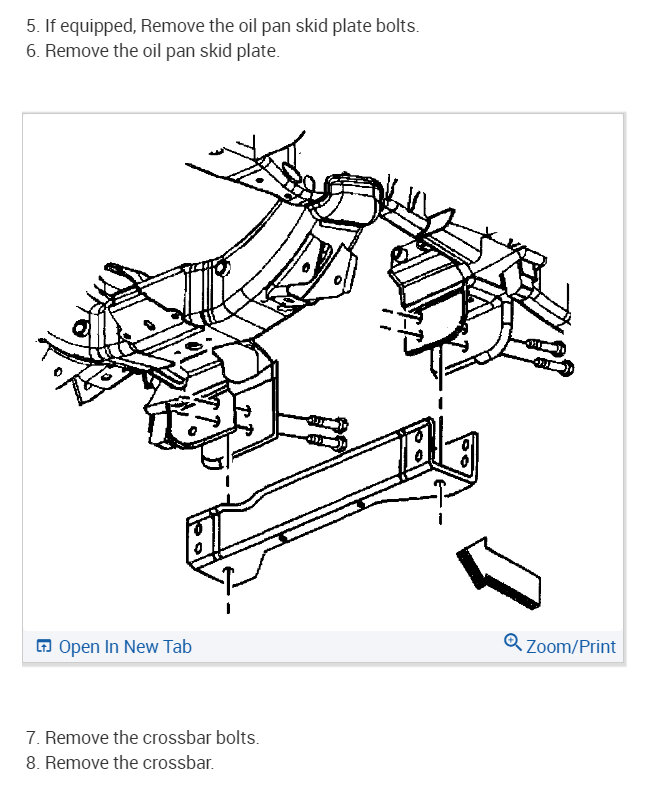 5. If equipped, Remove the oil pan skid plate bolts.
6. Remove the oil pan skid plate.

Open In New Tab
Zoom/Print

7. Remove the crossbar bolts.
8. Remove the crossbar.