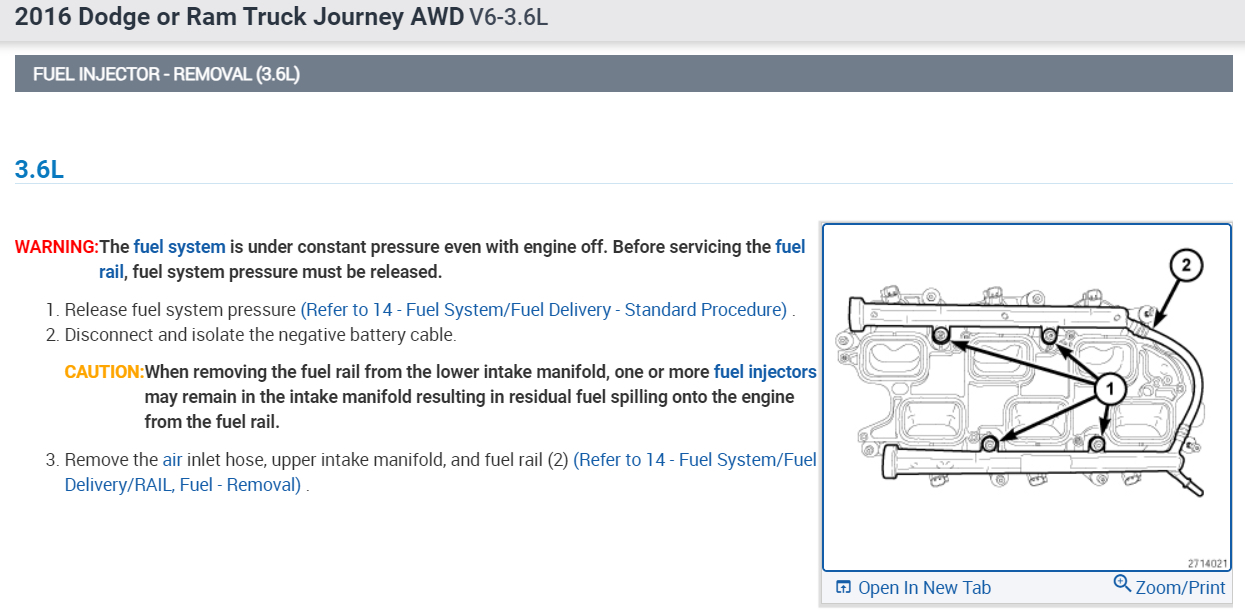 2016 Dodge or Ram Truck Journey AWD V6-3.6L

FUEL INJECTOR - REMOVAL (3.6L)

3.6L

WARNING:The fuel system is under constant pressure even with engine off. Before servicing the fuel rail, fuel system pressure must be released.

1. Release fuel system pressure (Refer to 14 - Fuel System/Fuel Delivery - Standard Procedure) .
2. Disconnect and isolate the negative battery cable.

CAUTION:When removing the fuel rail from the lower intake manifold, one or more fuel injectors may remain in the intake manifold resulting in residual fuel spilling onto the engine from the fuel rail.

3. Remove the air inlet hose, upper intake manifold, and fuel rail (2) (Refer to 14 - Fuel System/Fuel Delivery/RAIL, Fuel - Removal) .

2

1

2714021

Open In New Tab

Zoom/Print