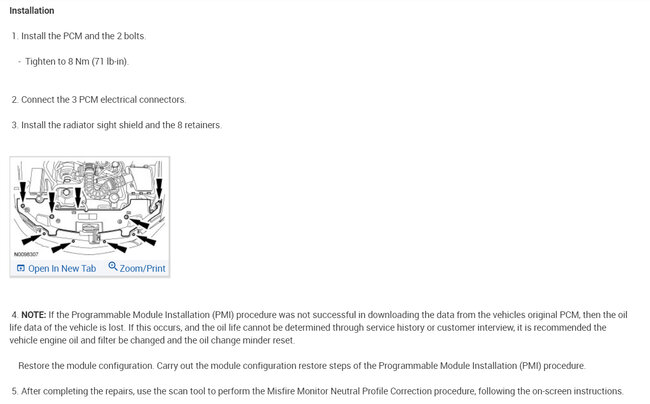 Installation

1. Install the PCM and the 2 bolts.

- Tighten to 8 Nm (71 lb-in).

2. Connect the 3 PCM electrical connectors.

3. Install the radiator sight shield and the 8 retainers.

N0098307

Open In New Tab Zoom/Print

4. NOTE: If the Programmable Module Installation (PMI) procedure was not successful in downloading the data from the vehicles original PCM, then the oil life data of the vehicle is lost. If this occurs, and the oil life cannot be determined through service history or customer interview, it is recommended the vehicle engine oil and filter be changed and the oil change minder reset.

Restore the module configuration. Carry out the module configuration restore steps of the Programmable Module Installation (PMI) procedure.

5. After completing the repairs, use the scan tool to perform the Misfire Monitor Neutral Profile Correction procedure, following the on-screen instructions.