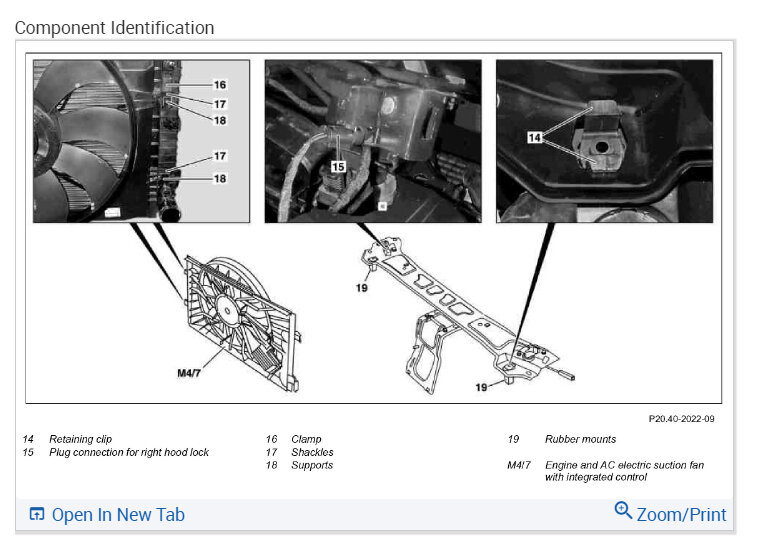 Component Identification

16
17
18
17
18
15
14
19
M4/7
19

P20.40-2022-09

14 Retaining clip
15 Plug connection for right hood lock

16 Clamp
17 Shackles
18 Supports

19 Rubber mounts

M4/7 Engine and AC electric suction fan with integrated control

Open In New Tab

Zoom/Print