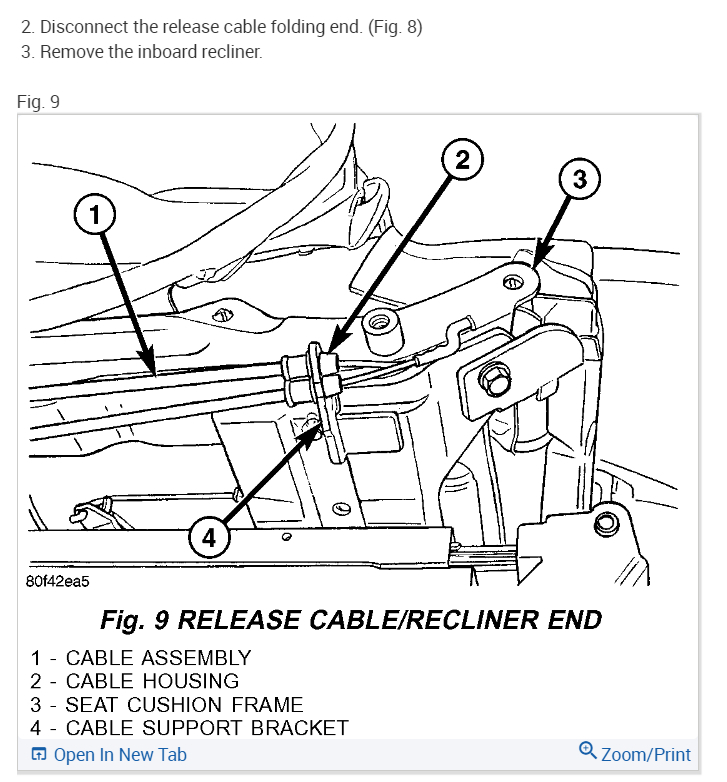 2. Disconnect the release cable folding end. (Fig. 8)
3. Remove the inboard recliner.

Fig. 9

1
2
3
4

80f42ea5

Fig. 9 RELEASE CABLE/RECLINER END

1 - CABLE ASSEMBLY
2 - CABLE HOUSING
3 - SEAT CUSHION FRAME
4 - CABLE SUPPORT BRACKET

Open In New Tab
Zoom/Print