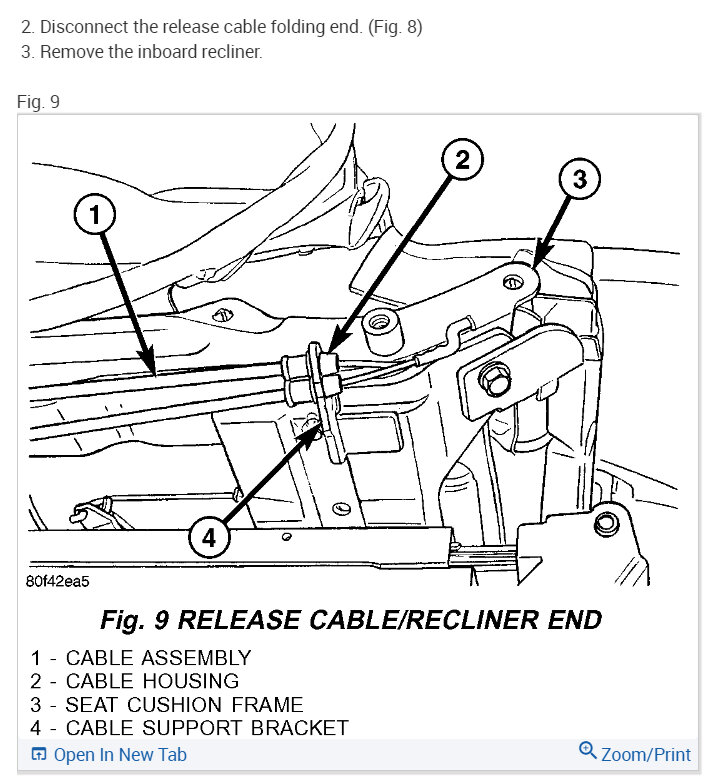 2. Disconnect the release cable folding end. (Fig. 8)
3. Remove the inboard recliner.

Fig. 9

1
2
3
4

80f42ea5

Fig. 9 RELEASE CABLE/RECLINER END

1 - CABLE ASSEMBLY
2 - CABLE HOUSING
3 - SEAT CUSHION FRAME
4 - CABLE SUPPORT BRACKET

Open In New Tab
Zoom/Print