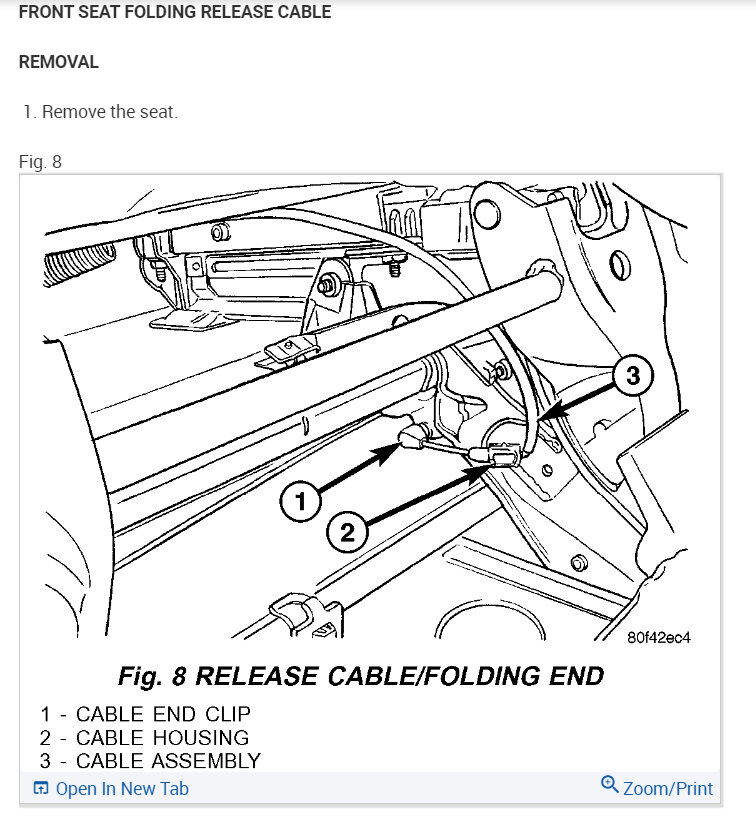 FRONT SEAT FOLDING RELEASE CABLE

REMOVAL

1. Remove the seat.

Fig. 8

3

1

2

80f42ec4

Fig. 8 RELEASE CABLE/FOLDING END

1 - CABLE END CLIP
2 - CABLE HOUSING
3 - CABLE ASSEMBLY

Open In New Tab

Zoom/Print