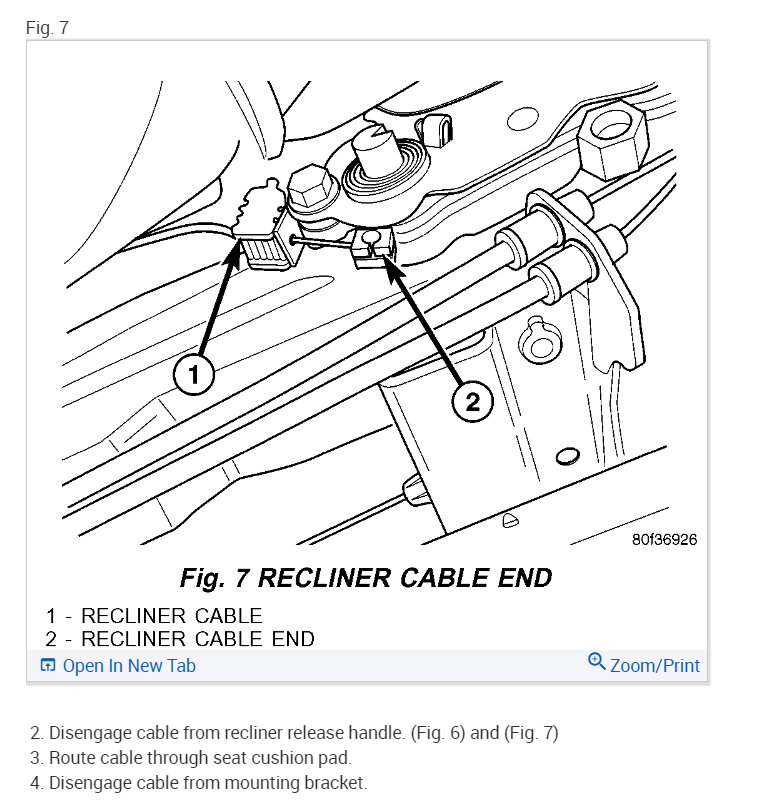 Fig. 7

1

2

80f36926

Fig. 7 RECLINER CABLE END

1 - RECLINER CABLE
2 - RECLINER CABLE END

Open In New Tab

Zoom/Print

2. Disengage cable from recliner release handle. (Fig. 6) and (Fig. 7)
3. Route cable through seat cushion pad.
4. Disengage cable from mounting bracket.