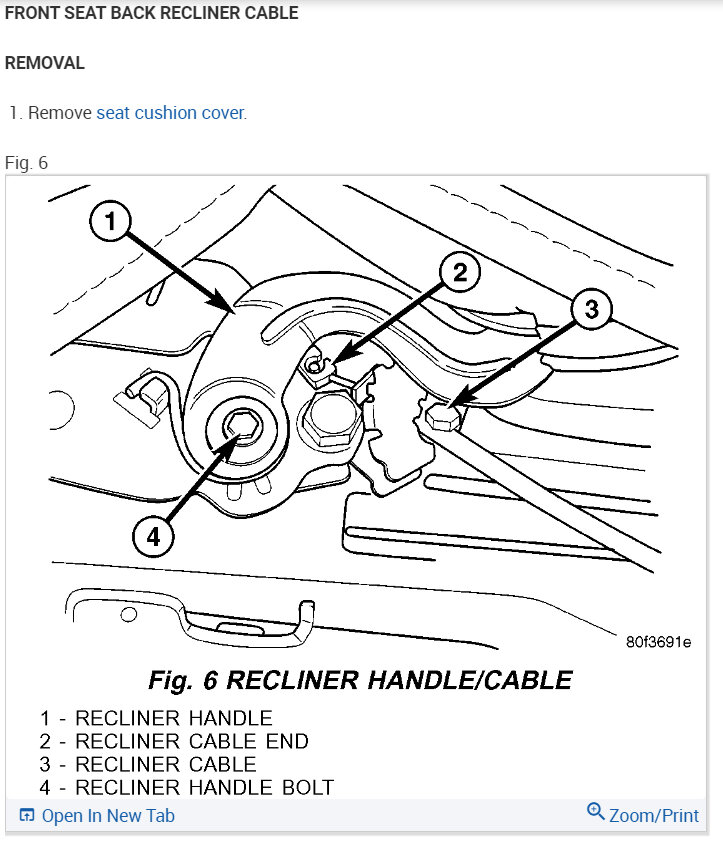 FRONT SEAT BACK RECLINER CABLE

REMOVAL

1. Remove seat cushion cover.

Fig. 6

1

2

3

4

80f3691e

Fig. 6 RECLINER HANDLE/CABLE

1 - RECLINER HANDLE
2 - RECLINER CABLE END
3 - RECLINER CABLE
4 - RECLINER HANDLE BOLT

Open In New Tab

Zoom/Print