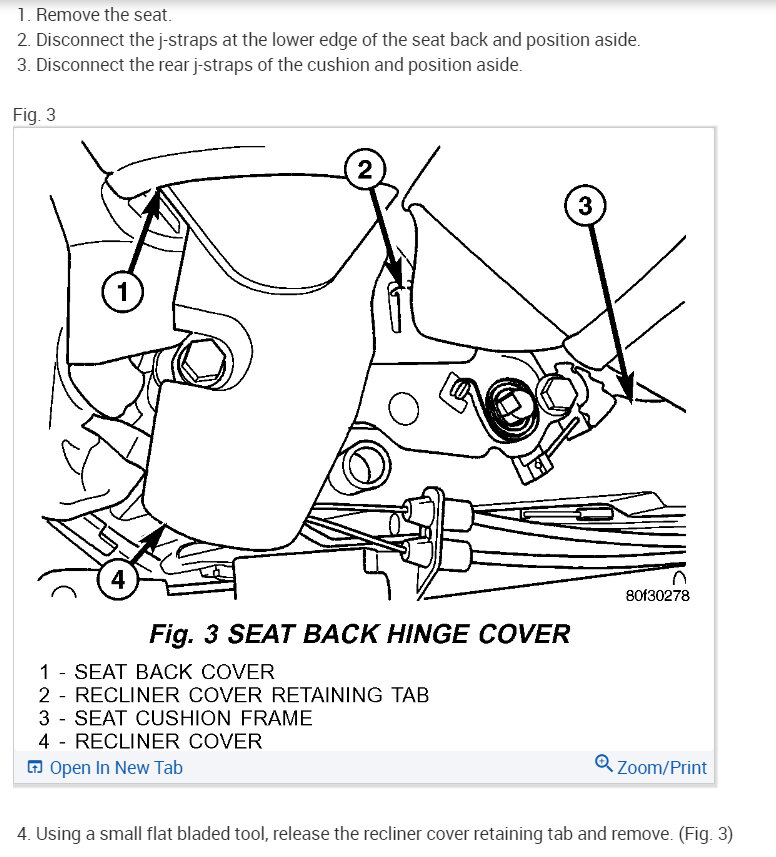 1. Remove the seat.
2. Disconnect the j-straps at the lower edge of the seat back and position aside.
3. Disconnect the rear j-straps of the cushion and position aside.

Fig. 3

2
3
1
4

80f30278

Fig. 3 SEAT BACK HINGE COVER

1 - SEAT BACK COVER
2 - RECLINER COVER RETAINING TAB
3 - SEAT CUSHION FRAME
4 - RECLINER COVER

Open In New Tab

Zoom/Print

4. Using a small flat bladed tool, release the recliner cover retaining tab and remove. (Fig. 3)