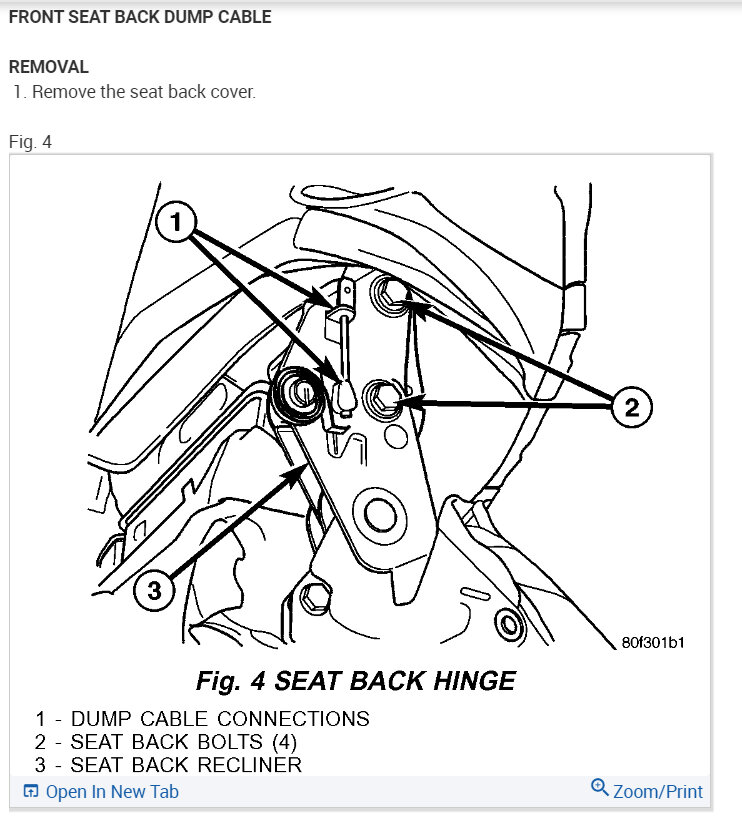 FRONT SEAT BACK DUMP CABLE

REMOVAL
1. Remove the seat back cover.

Fig. 4

1

2

3

80f301b1

Fig. 4 SEAT BACK HINGE

1 - DUMP CABLE CONNECTIONS
2 - SEAT BACK BOLTS (4)
3 - SEAT BACK RECLINER

Open In New Tab

Zoom/Print