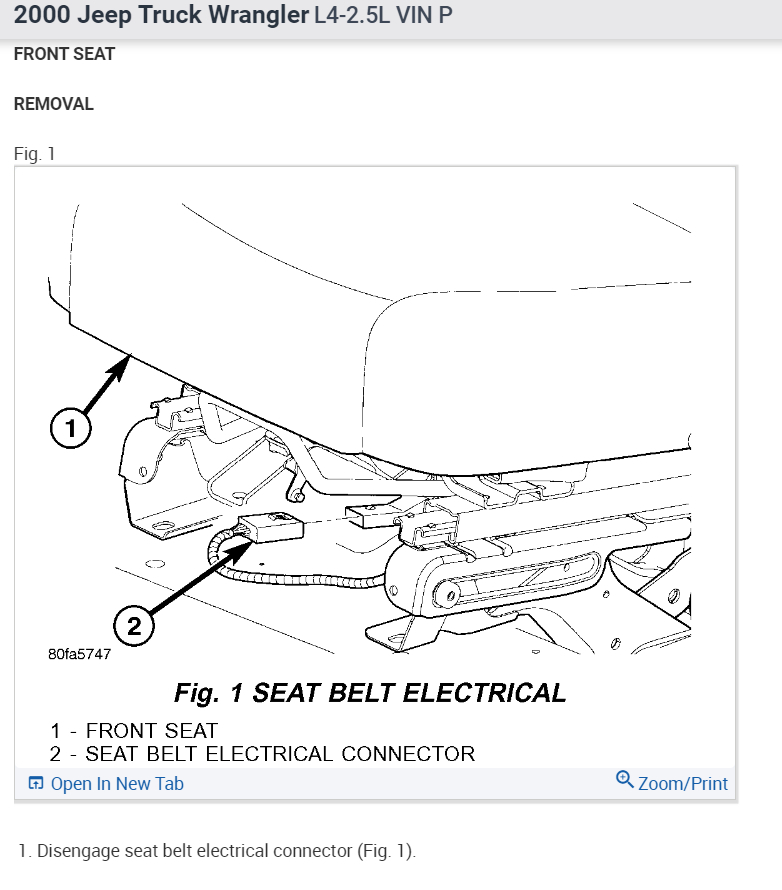 2000 Jeep Truck Wrangler L4-2.5L VIN P

FRONT SEAT

REMOVAL

Fig. 1

1

2

80fa5747

Fig. 1 SEAT BELT ELECTRICAL

1 - FRONT SEAT
2 - SEAT BELT ELECTRICAL CONNECTOR

Open In New Tab

Zoom/Print

1. Disengage seat belt electrical connector (Fig. 1).