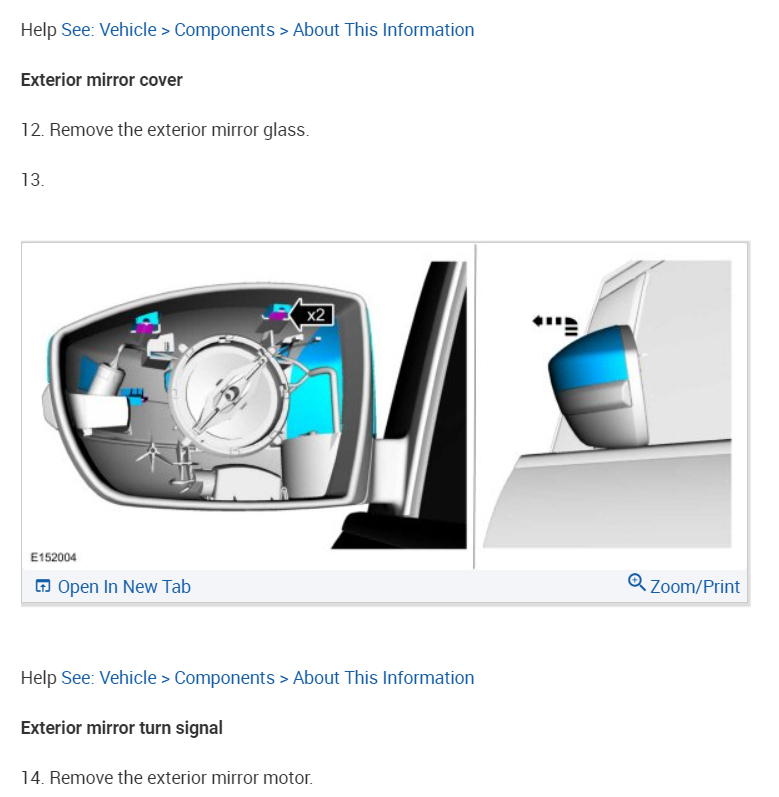 Help See: Vehicle > Components > About This Information

Exterior mirror cover

12. Remove the exterior mirror glass.

13.

x2

E152004

Open In New Tab

Zoom/Print

Help See: Vehicle > Components > About This Information

Exterior mirror turn signal

14. Remove the exterior mirror motor.