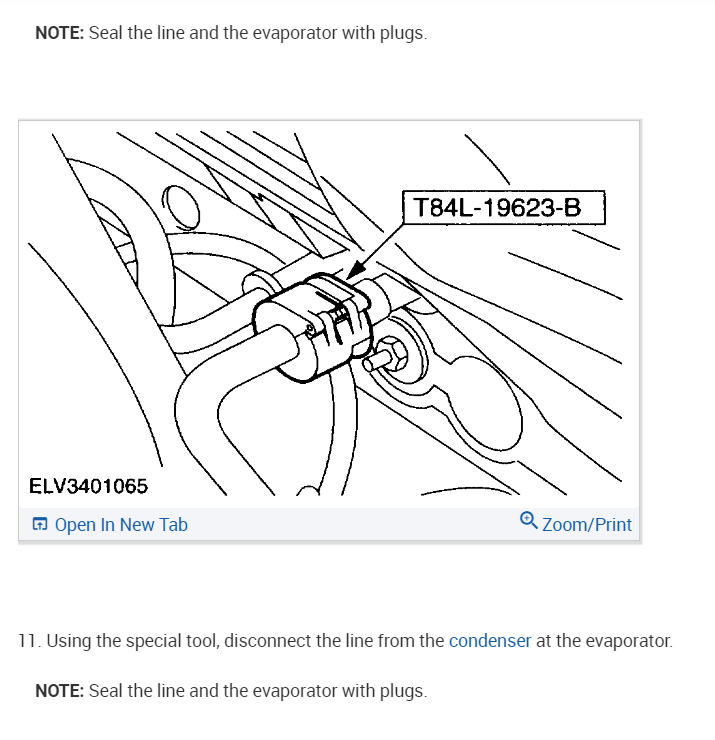 NOTE: Seal the line and the evaporator with plugs.

T84L-19623-B

ELV3401065

Open In New Tab

Zoom/Print

11. Using the special tool, disconnect the line from the condenser at the evaporator.

NOTE: Seal the line and the evaporator with plugs.