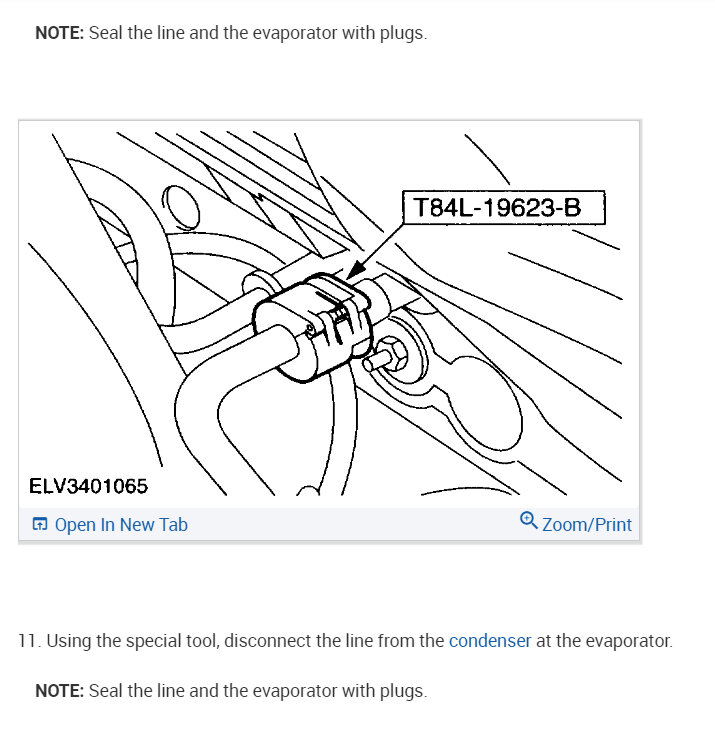 NOTE: Seal the line and the evaporator with plugs.

T84L-19623-B

ELV3401065

Open In New Tab

Zoom/Print

11. Using the special tool, disconnect the line from the condenser at the evaporator.

NOTE: Seal the line and the evaporator with plugs.