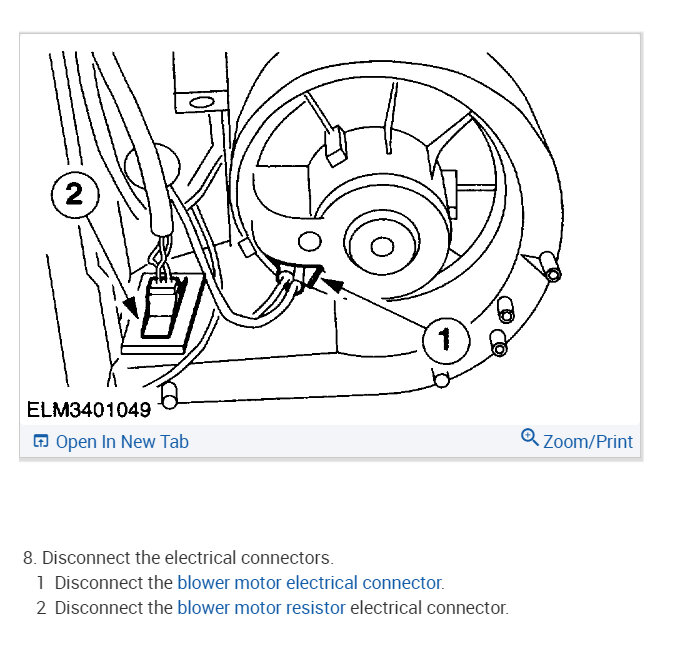 2

1

ELM3401049

Open In New Tab

Zoom/Print

8. Disconnect the electrical connectors.

1 Disconnect the blower motor electrical connector.

2 Disconnect the blower motor resistor electrical connector.