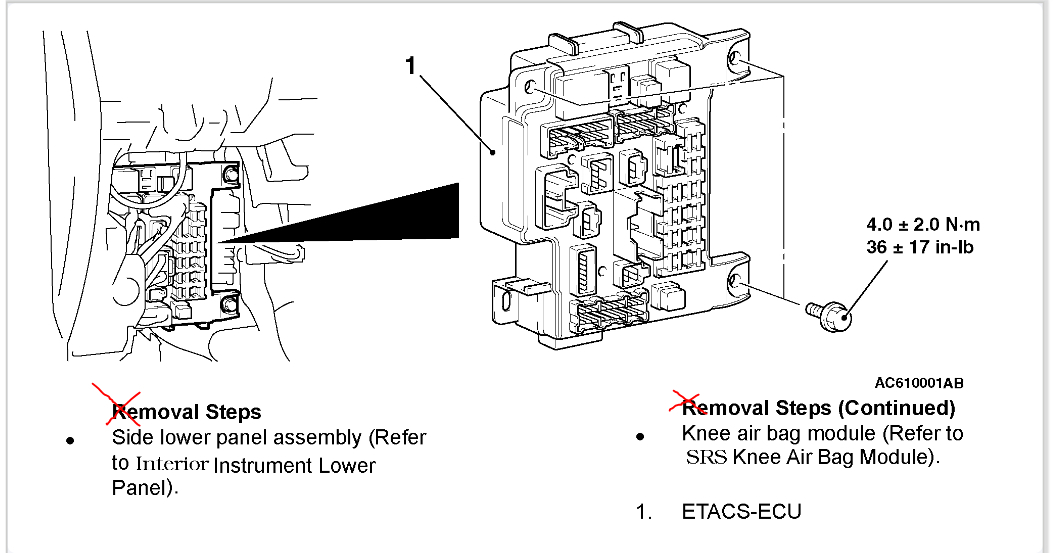 1

4.0 ± 2.0 N·m
36 ± 17 in-lb

AC610001AB

Removal Steps

- Side lower panel assembly (Refer to Interior Instrument Lower Panel).

Removal Steps (Continued)

- Knee air bag module (Refer to SRS Knee Air Bag Module).

1. ETACS-ECU