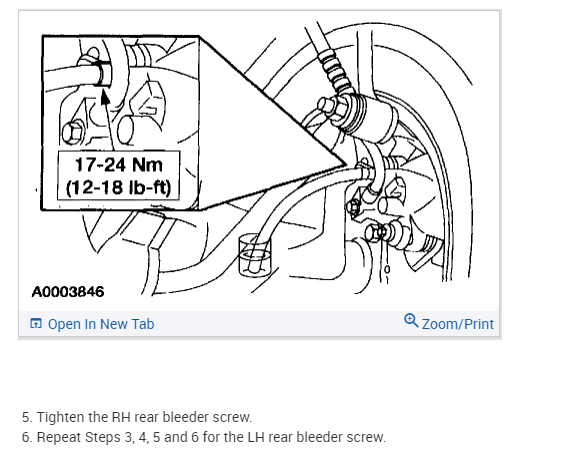 17-24 Nm
(12-18 lb-ft)

A0003846

Open In New Tab

Zoom/Print

5. Tighten the RH rear bleeder screw.
6. Repeat Steps 3, 4, 5 and 6 for the LH rear bleeder screw.