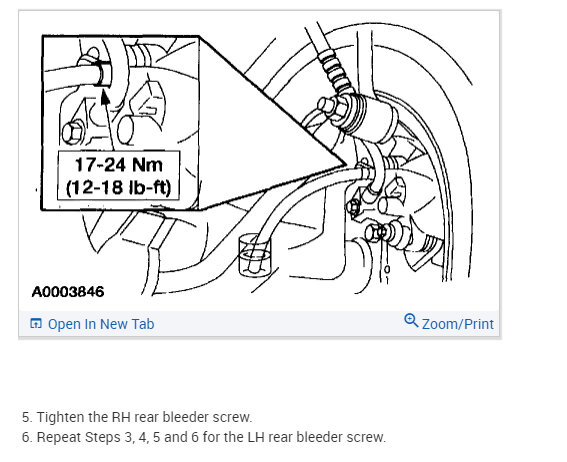 17-24 Nm
(12-18 lb-ft)

A0003846

Open In New Tab

Zoom/Print

5. Tighten the RH rear bleeder screw.
6. Repeat Steps 3, 4, 5 and 6 for the LH rear bleeder screw.