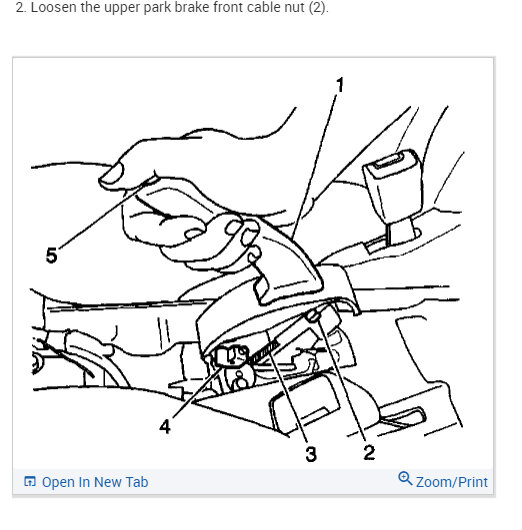 2. Loosen the upper park brake front cable nut (2).

1
5
4
3
2

Open In New Tab
Zoom/Print