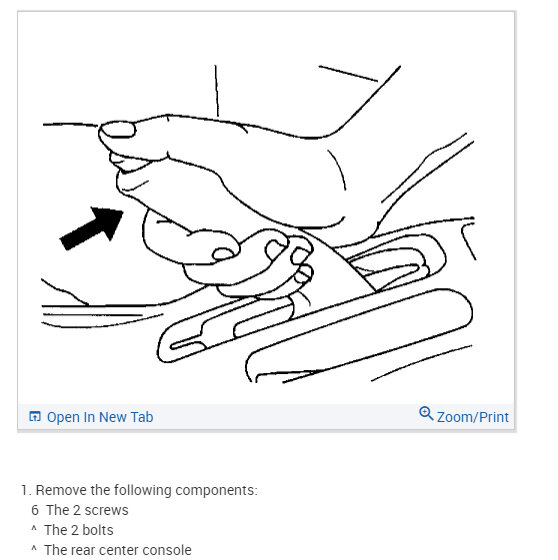 Open In New Tab

Zoom/Print

1. Remove the following components:
6 The 2 screws
^ The 2 bolts
^ The rear center console