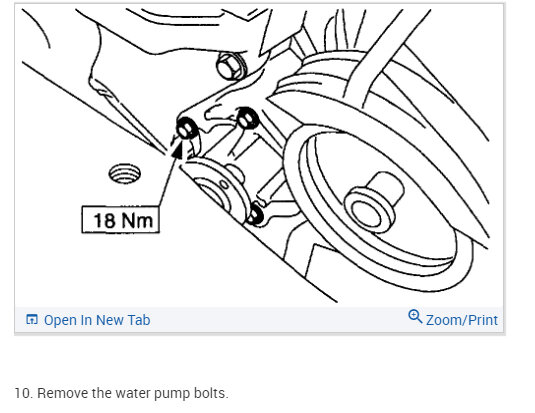 18 Nm

Open In New Tab

Zoom/Print

10. Remove the water pump bolts.