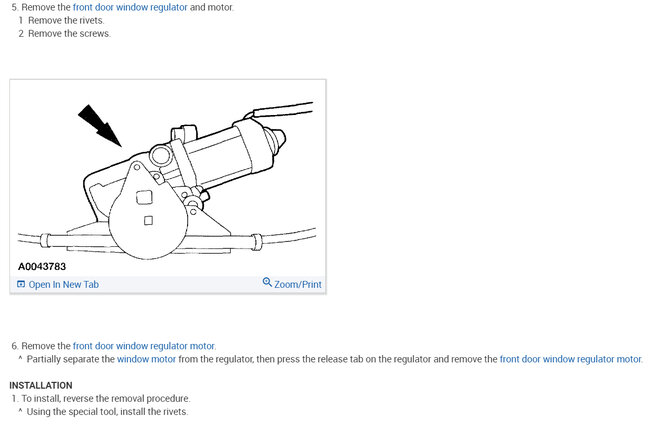 5. Remove the front door window regulator and motor.
1 Remove the rivets.
2 Remove the screws.

A0043783

Open In New Tab

Zoom/Print

6. Remove the front door window regulator motor.
^ Partially separate the window motor from the regulator, then press the release tab on the regulator and remove the front door window regulator motor.

INSTALLATION
1. To install, reverse the removal procedure.
^ Using the special tool, install the rivets.