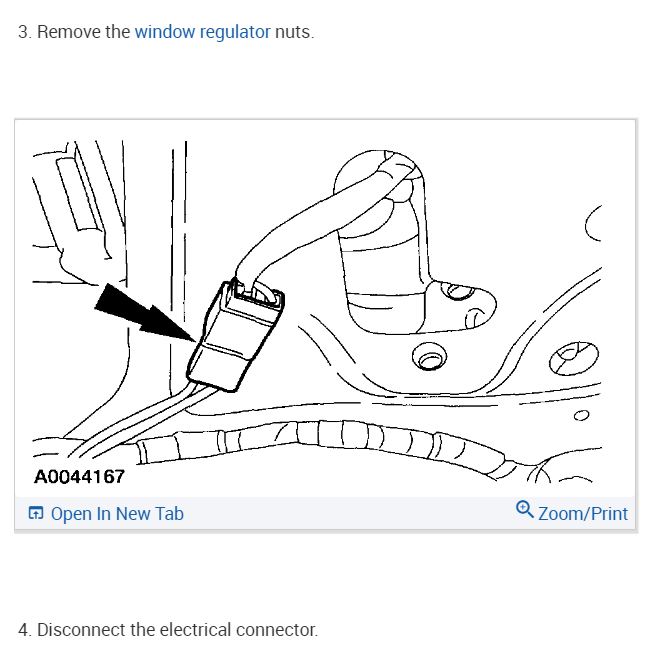 3. Remove the window regulator nuts.

A0044167

Open In New Tab

Zoom/Print

4. Disconnect the electrical connector.