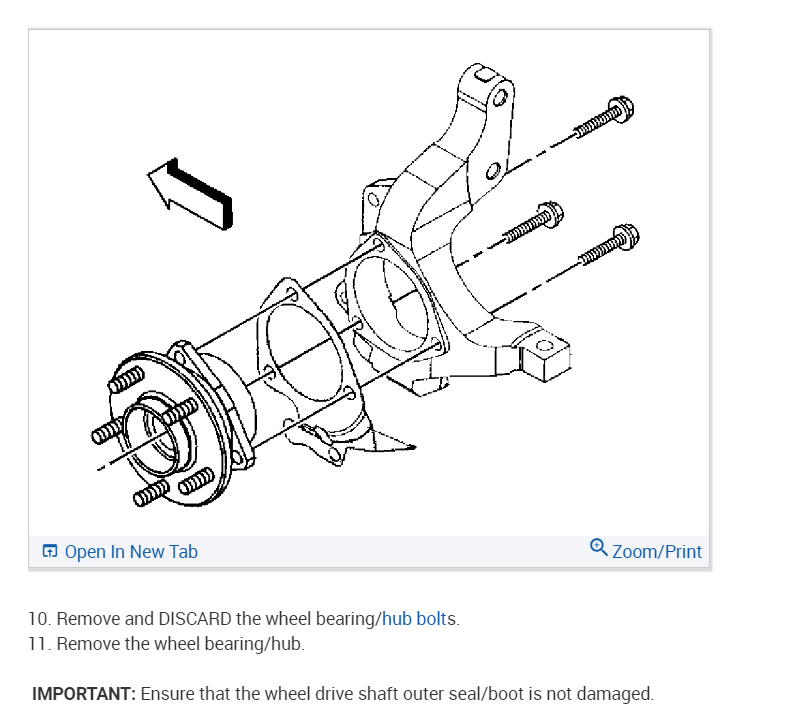 Open In New Tab

Zoom/Print

10. Remove and DISCARD the wheel bearing/hub bolts.
11. Remove the wheel bearing/hub.

IMPORTANT: Ensure that the wheel drive shaft outer seal/boot is not damaged.